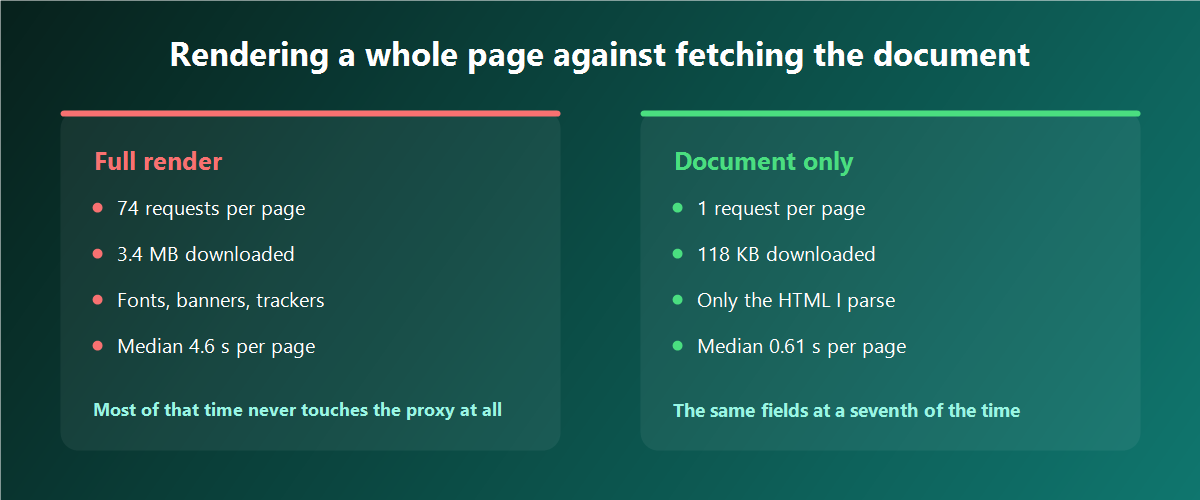 Rendering a whole page against fetching the document

Full render

- 74 requests per page
- 3.4 MB downloaded
- Fonts, banners, trackers
- Median 4.6 s per page

Most of that time never touches the proxy at all

Document only

- 1 request per page
- 118 KB downloaded
- Only the HTML I parse
- Median 0.61 s per page

The same fields at a seventh of the time