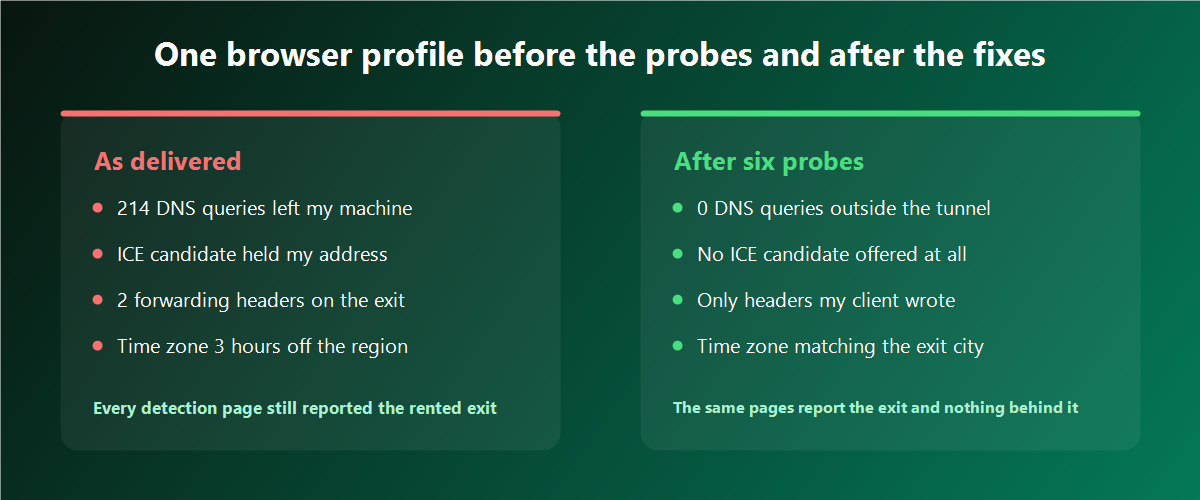 One browser profile before the probes and after the fixes

As delivered

- 214 DNS queries left my machine
- ICE candidate held my address
- 2 forwarding headers on the exit
- Time zone 3 hours off the region

Every detection page still reported the rented exit

After six probes

- 0 DNS queries outside the tunnel
- No ICE candidate offered at all
- Only headers my client wrote
- Time zone matching the exit city

The same pages report the exit and nothing behind it